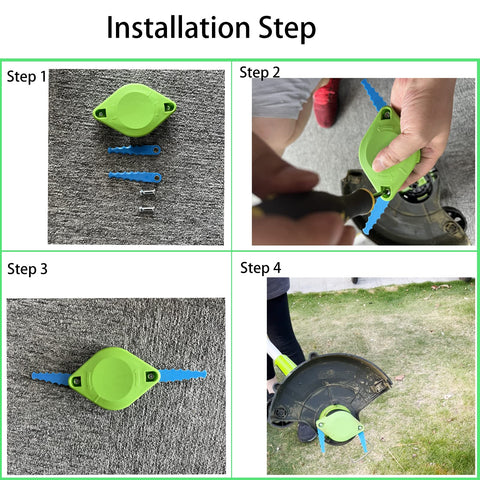 Installation Step

Step 1

Step 2

Step 3

Step 4