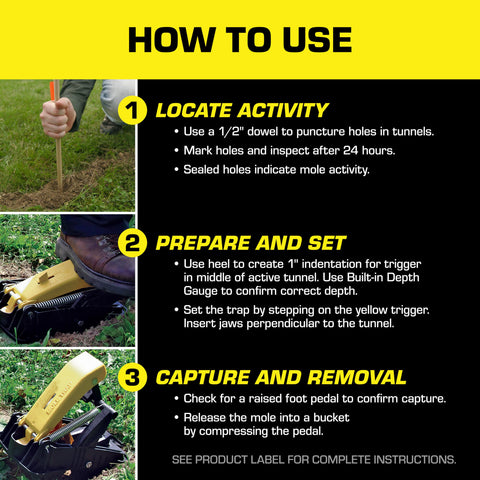 HOW TO USE

1 LOCATE ACTIVITY

• Use a 1/2" dowel to puncture holes in tunnels.
• Mark holes and inspect after 24 hours.
• Sealed holes indicate mole activity.

2 PREPARE AND SET

• Use heel to create 1" indentation for trigger in middle of active tunnel. Use Built-in Depth Gauge to confirm correct depth.
• Set the trap by stepping on the yellow trigger. Insert jaws perpendicular to the tunnel.

3 CAPTURE AND REMOVAL

• Check for a raised foot pedal to confirm capture.
• Release the mole into a bucket by compressing the pedal.

SEE PRODUCT LABEL FOR COMPLETE INSTRUCTIONS.