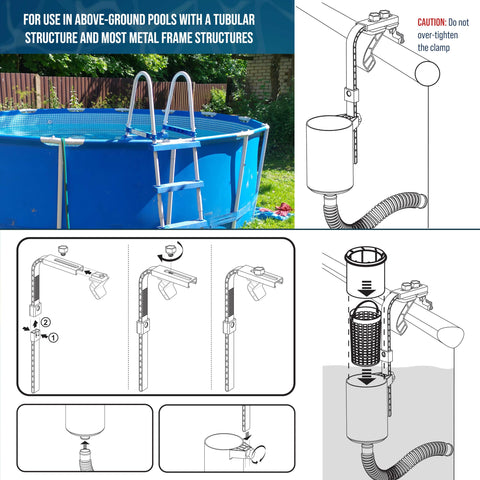 FOR USE IN ABOVE-GROUND POOLS WITH A TUBULAR STRUCTURE AND MOST METAL FRAME STRUCTURES

CAUTION: Do not over-tighten the clamp

2

1