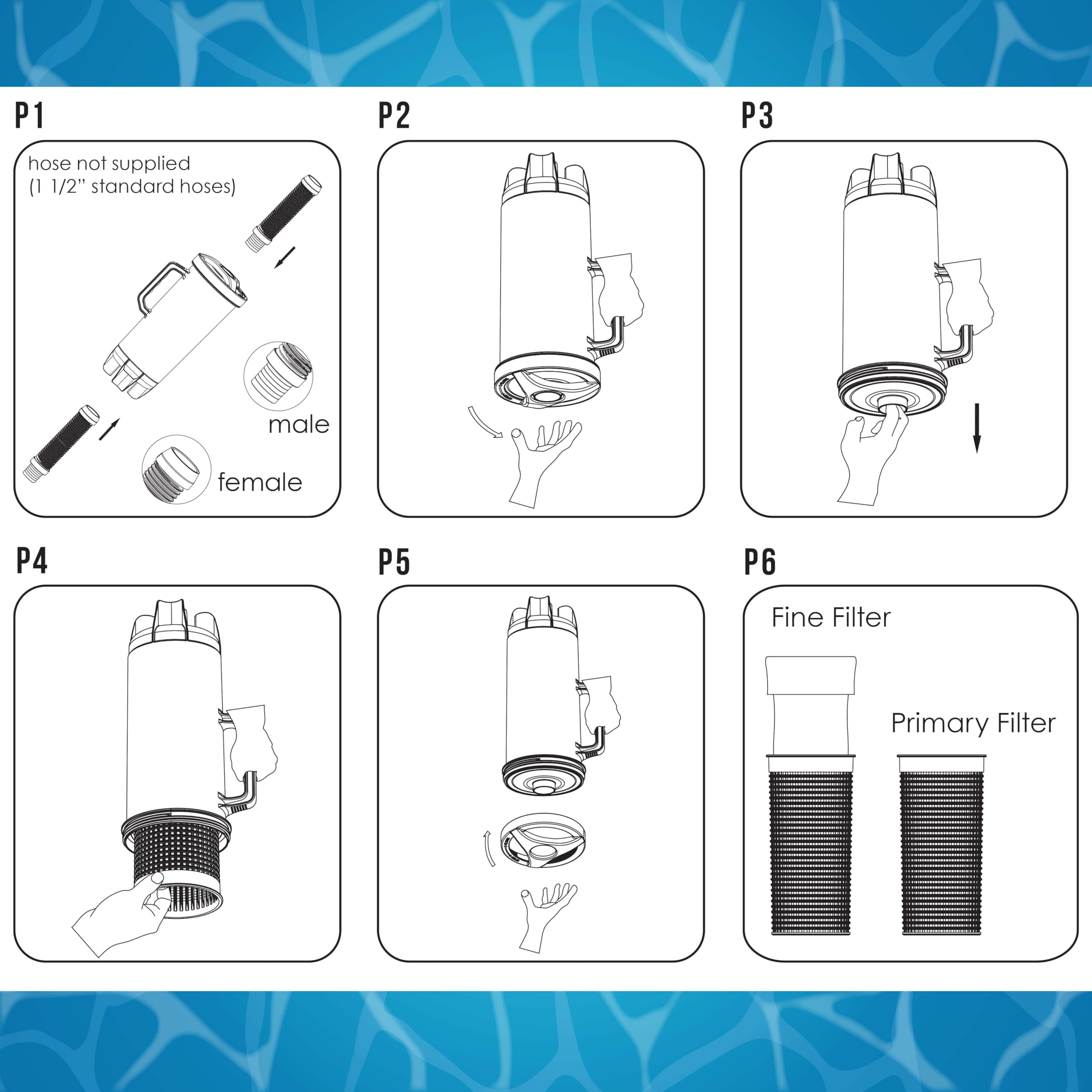 P1

hose not supplied
(1 1/2'' standard hoses)

male

female

P2

P3

P4

P5

P6

Fine Filter

Primary Filter