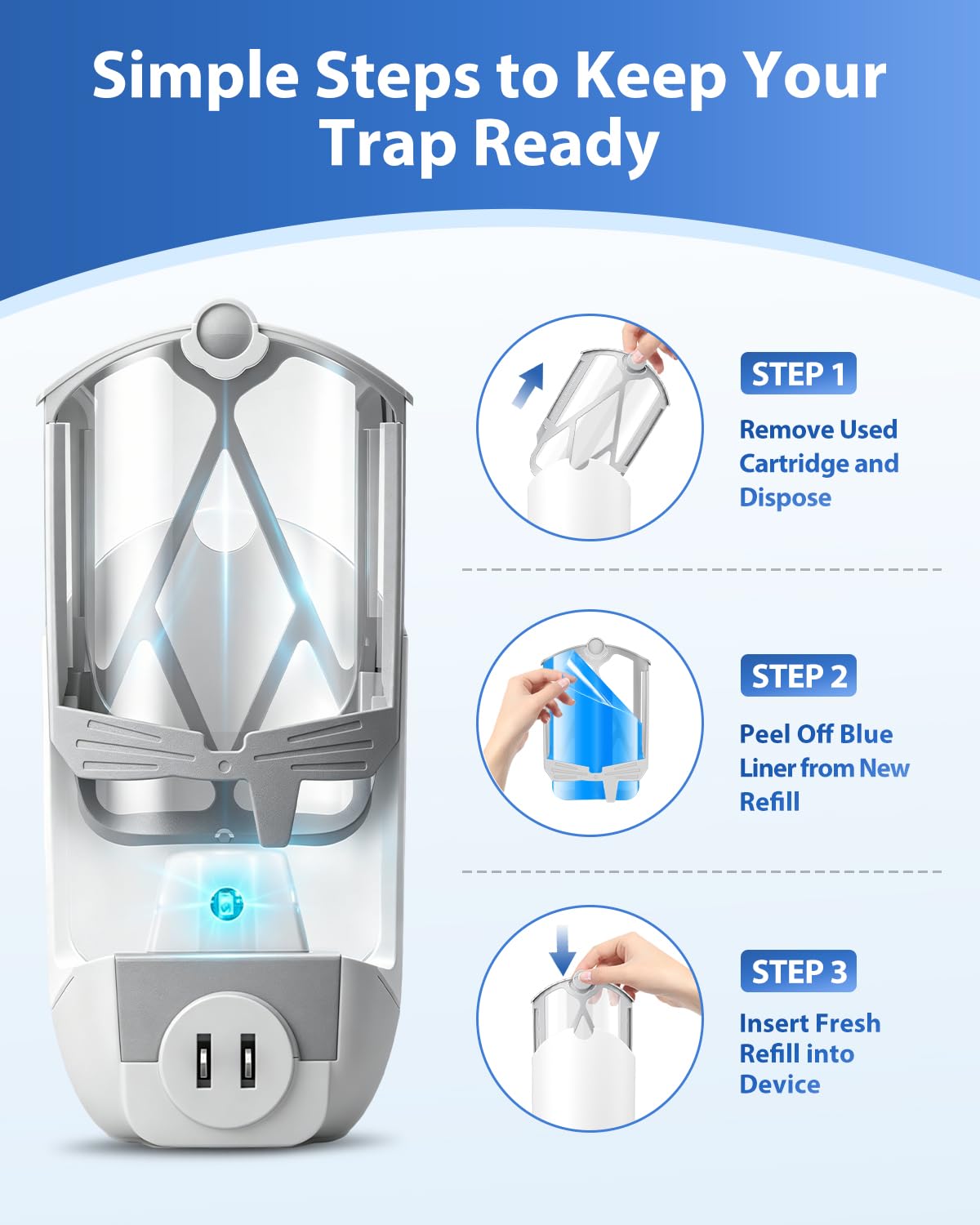 Simple Steps to Keep Your Trap Ready

STEP 1

Remove Used Cartridge and Dispose

STEP 2

Peel Off Blue Liner from New Refill

STEP 3

Insert Fresh Refill into Device