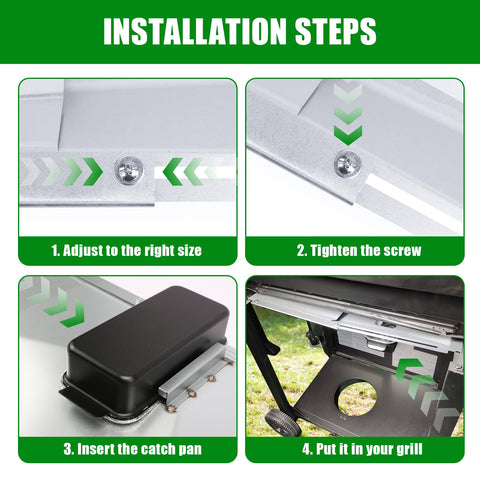 INSTALLATION STEPS

1. Adjust to the right size

2. Tighten the screw

3. Insert the catch pan

4. Put it in your grill