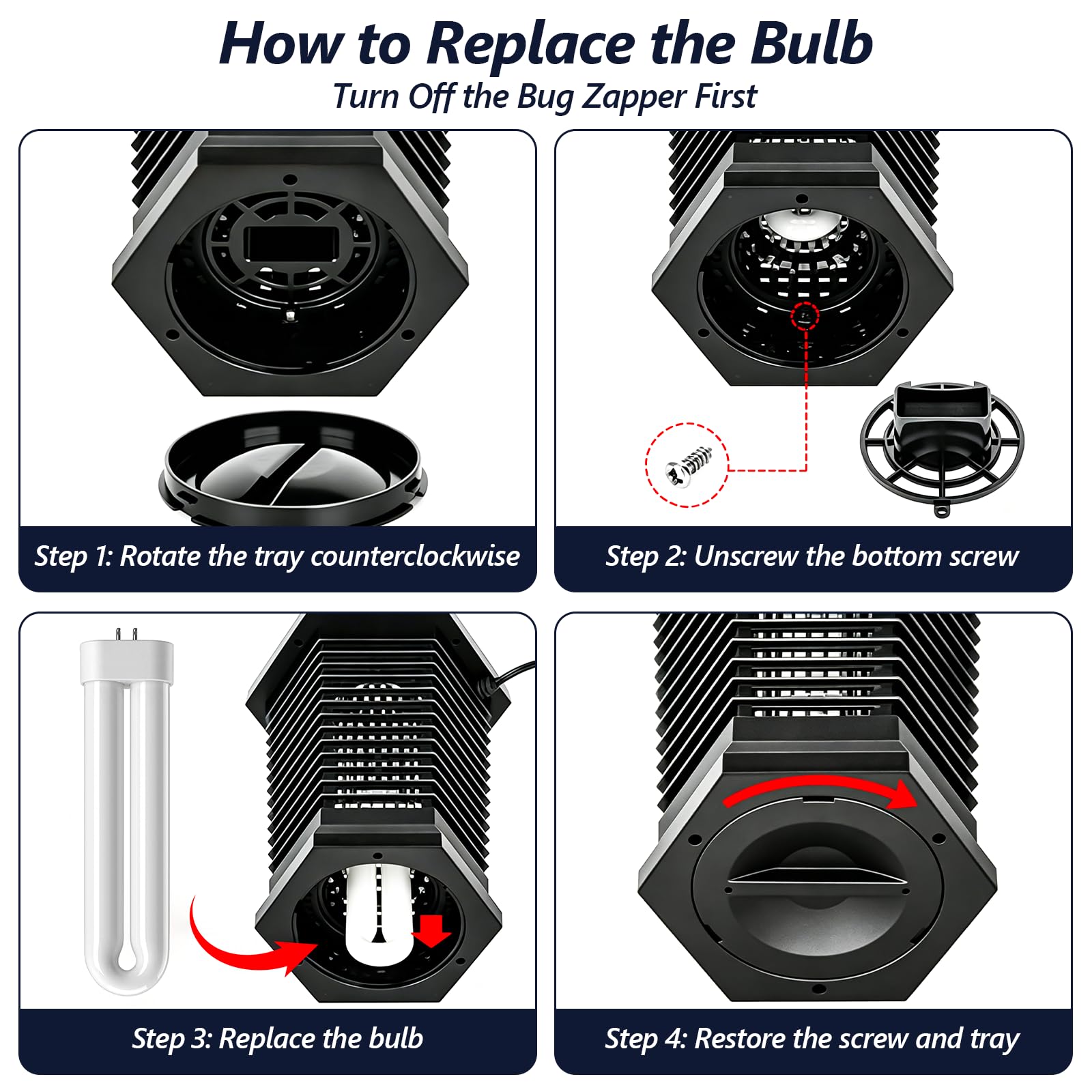 How to Replace the Bulb

Turn Off the Bug Zapper First

Step 1: Rotate the tray counterclockwise

Step 2: Unscrew the bottom screw

Step 3: Replace the bulb

Step 4: Restore the screw and tray