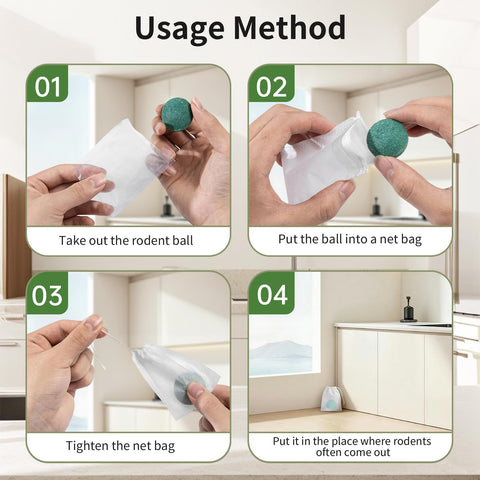 Usage Method

01

Take out the rodent ball

02

Put the ball into a net bag

03

Tighten the net bag

04

Put it in the place where rodents often come out