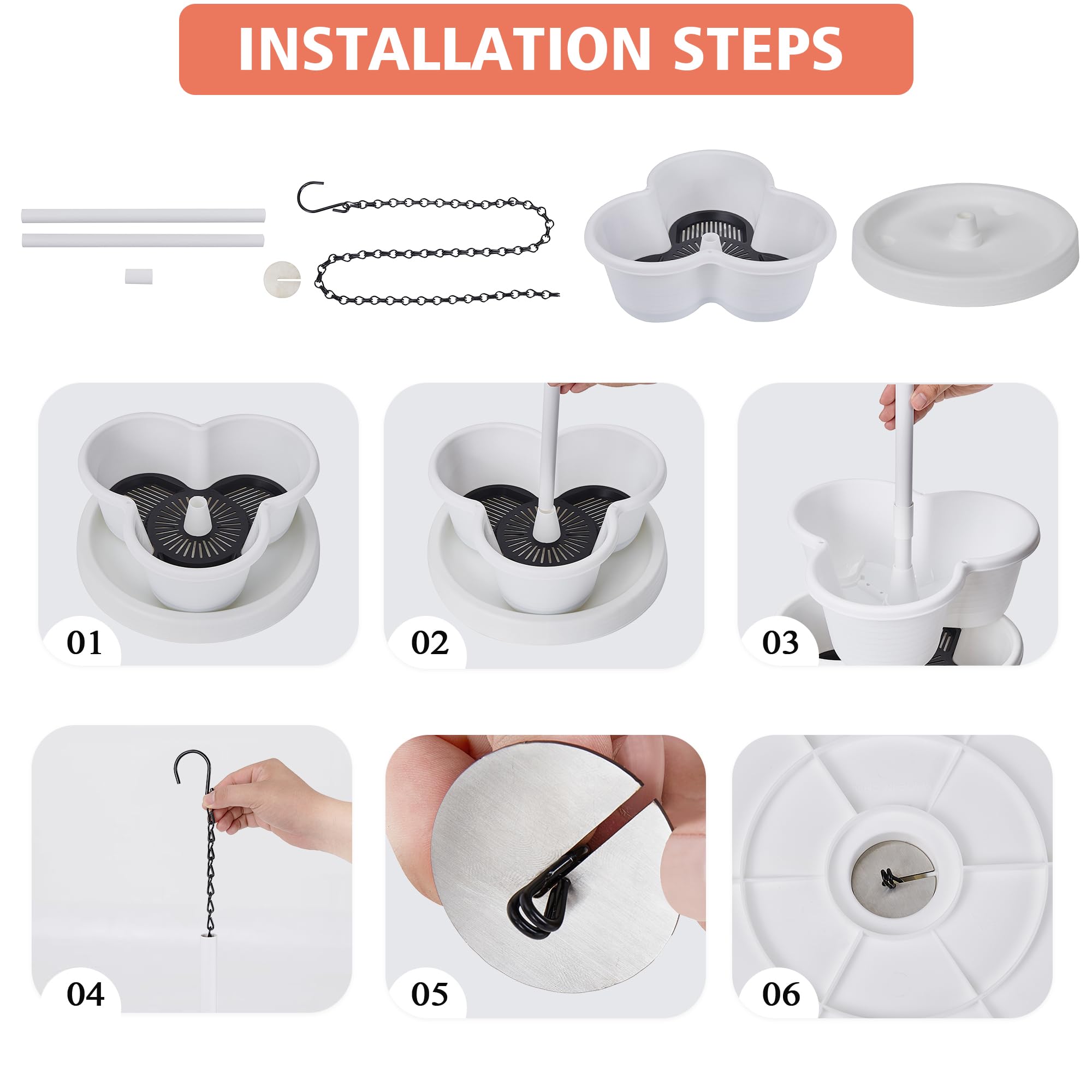 INSTALLATION STEPS

01

02

03

04

05

06