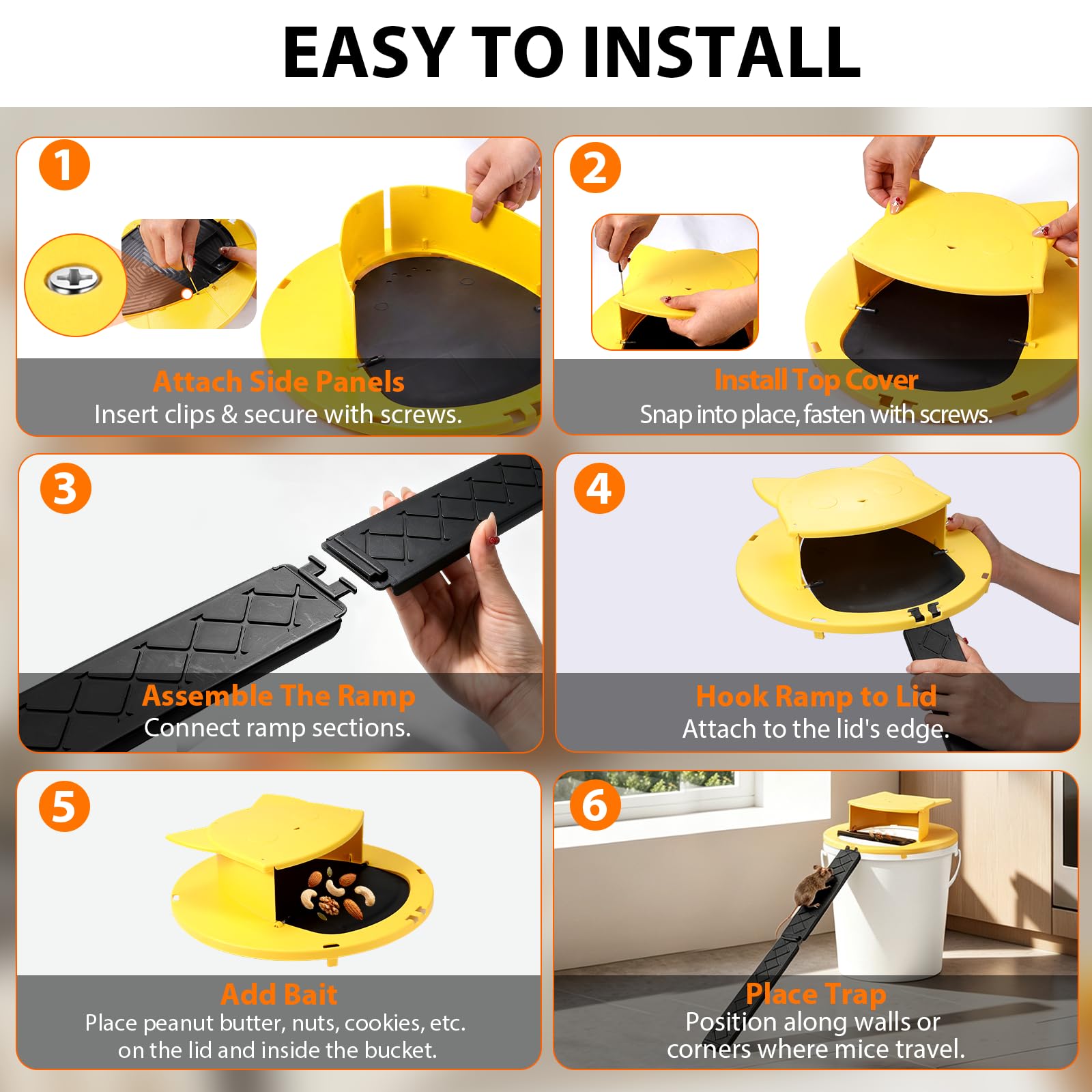 EASY TO INSTALL

1

Attach Side Panels
Insert clips & secure with screws.

2

Install Top Cover
Snap into place, fasten with screws.

3

Assemble The Ramp
Connect ramp sections.

4

Hook Ramp to Lid
Attach to the lid's edge.

5

Add Bait
Place peanut butter, nuts, cookies, etc. on the lid and inside the bucket.

6

Place Trap
Position along walls or corners where mice travel.