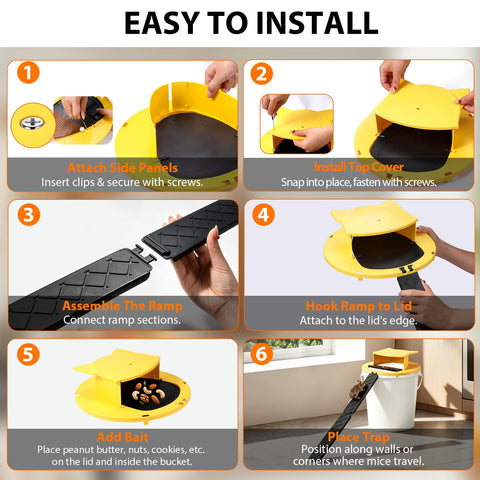 EASY TO INSTALL

1
Attach Side Panels
Insert clips & secure with screws.

2
Install Top Cover
Snap into place, fasten with screws.

3
Assemble The Ramp
Connect ramp sections.

4
Hook Ramp to Lid
Attach to the lid's edge.

5
Add Bait
Place peanut butter, nuts, cookies, etc. on the lid and inside the bucket.

6
Place Trap
Position along walls or corners where mice travel.