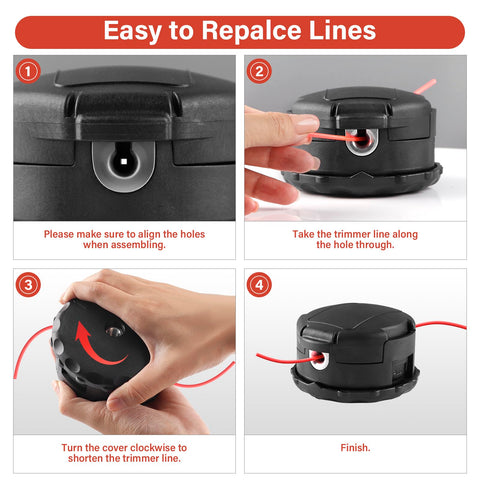 Easy to Repalce Lines

1

Please make sure to align the holes when assembling.

2

Take the trimmer line along the hole through.

3

Turn the cover clockwise to shorten the trimmer line.

4

Finish.