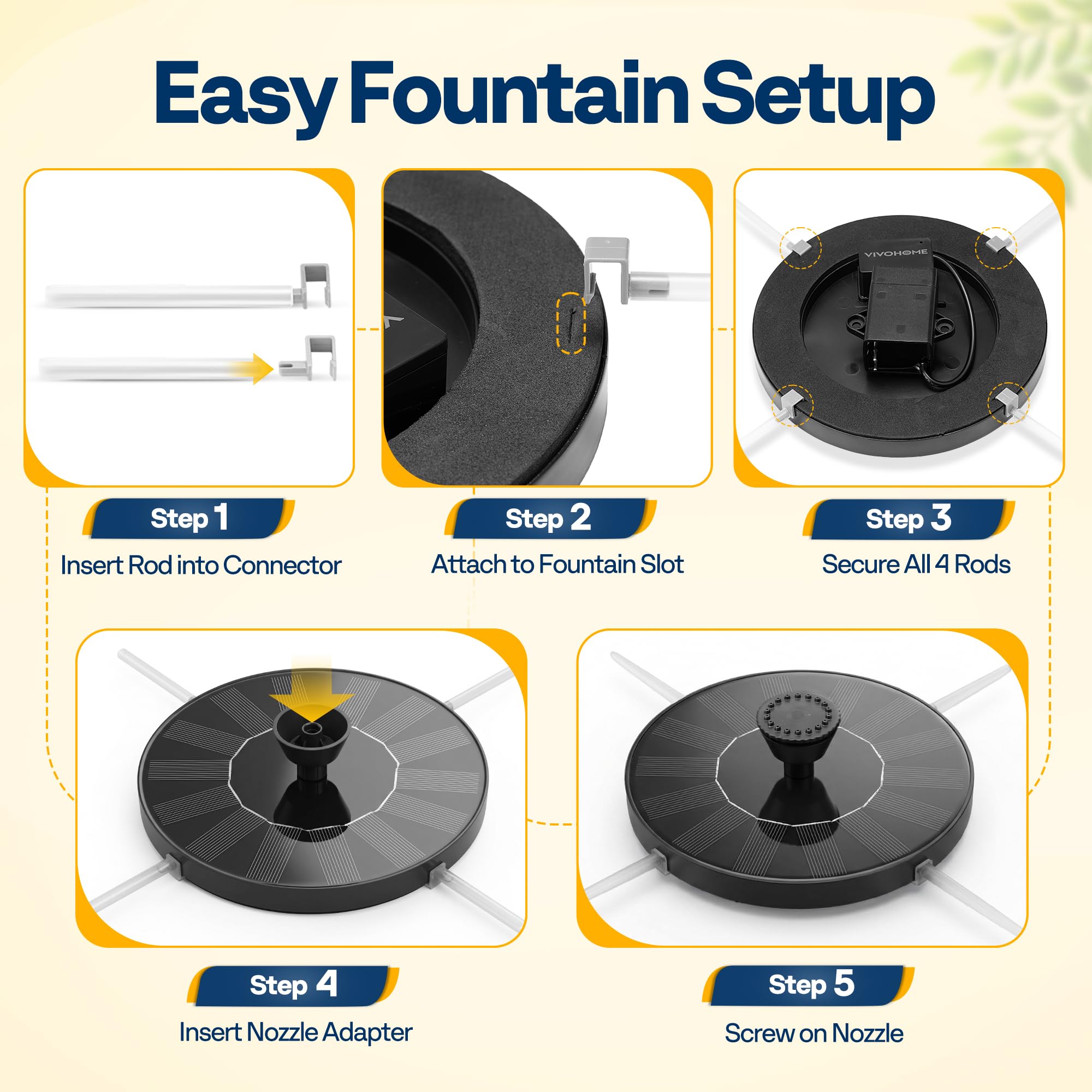 Easy Fountain Setup

VIVOHOME

Step 1
Insert Rod into Connector

Step 2
Attach to Fountain Slot

Step 3
Secure All 4 Rods

Step 4
Insert Nozzle Adapter

Step 5
Screw on Nozzle