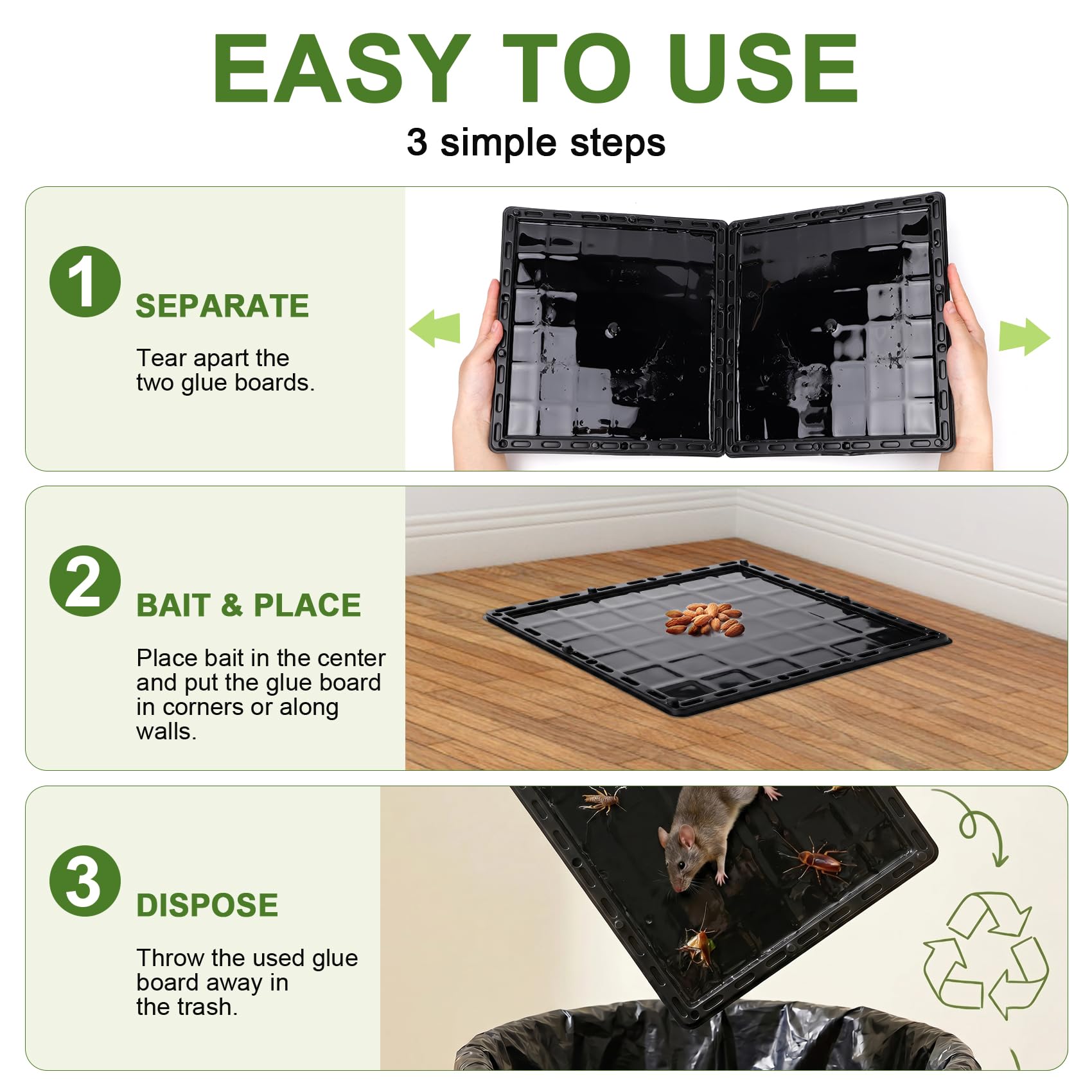 EASY TO USE

3 simple steps

1

SEPARATE

Tear apart the two glue boards.

2

BAIT & PLACE

Place bait in the center and put the glue board in corners or along walls.

3

DISPOSE

Throw the used glue board away in the trash.