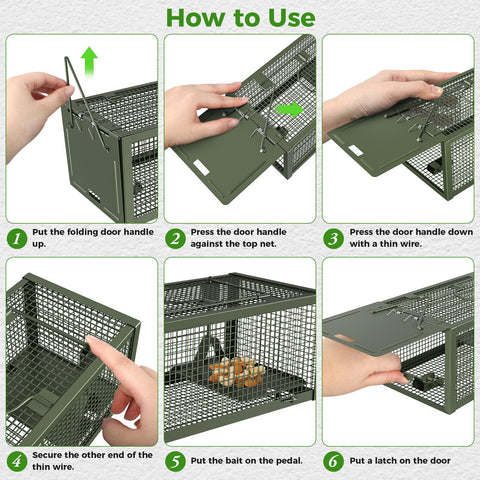 How to Use

1 Put the folding door handle up.

2 Press the door handle against the top net.

3 Press the door handle down with a thin wire.

4 Secure the other end of the thin wire.

5 Put the bait on the pedal.

6 Put a latch on the door