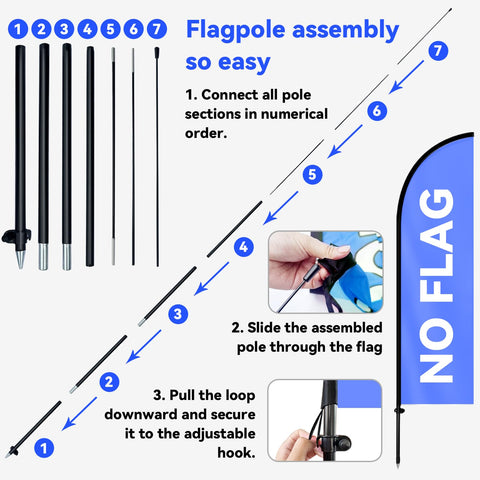 1 2 3 4 5 6 7

Flagpole assembly so easy

1. Connect all pole sections in numerical order.

7
6
5
4
3
2
1

2. Slide the assembled pole through the flag

3. Pull the loop downward and secure it to the adjustable hook.

NO FLAG