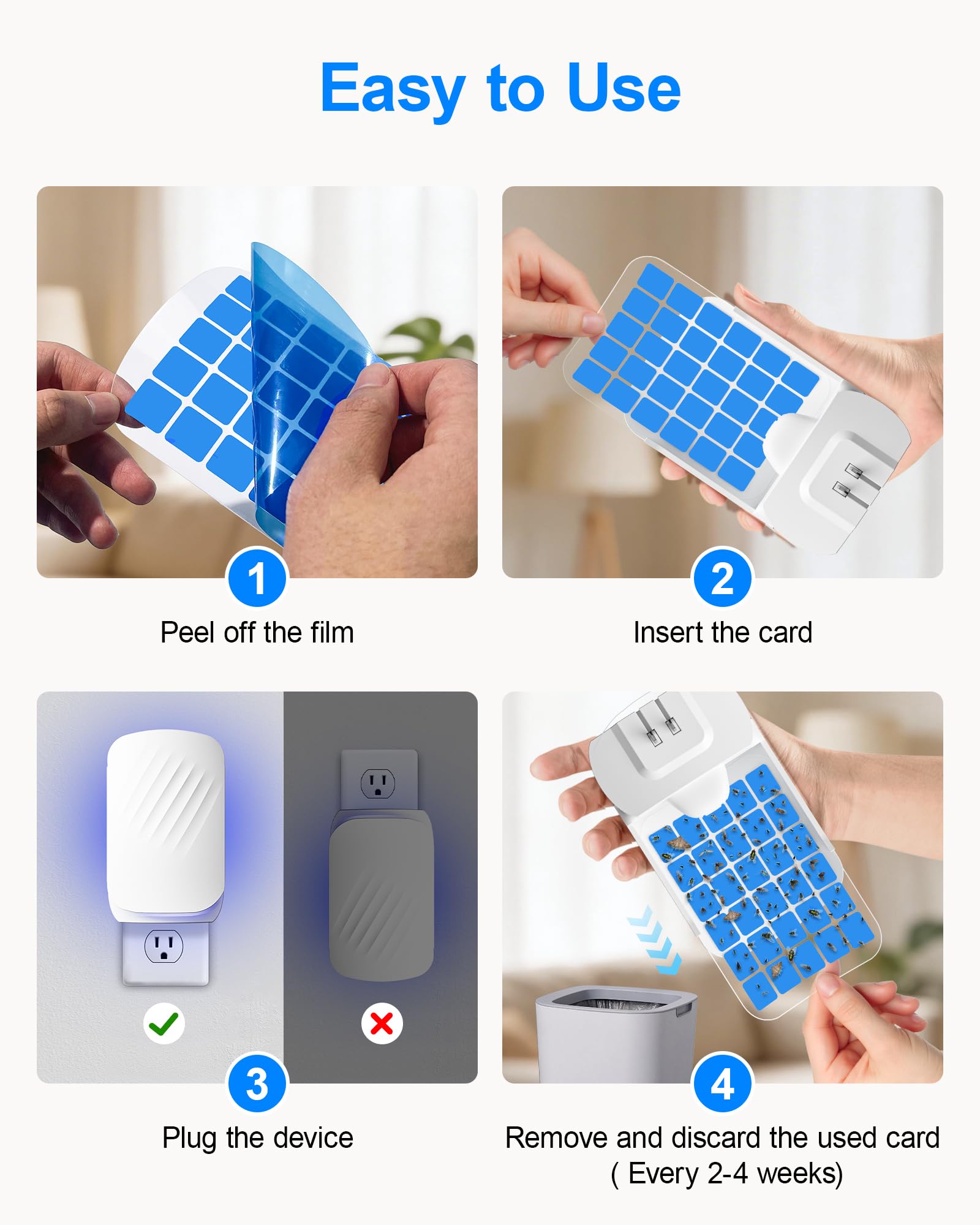 Easy to Use

1
Peel off the film

2
Insert the card

3
Plug the device

4
Remove and discard the used card
( Every 2-4 weeks)