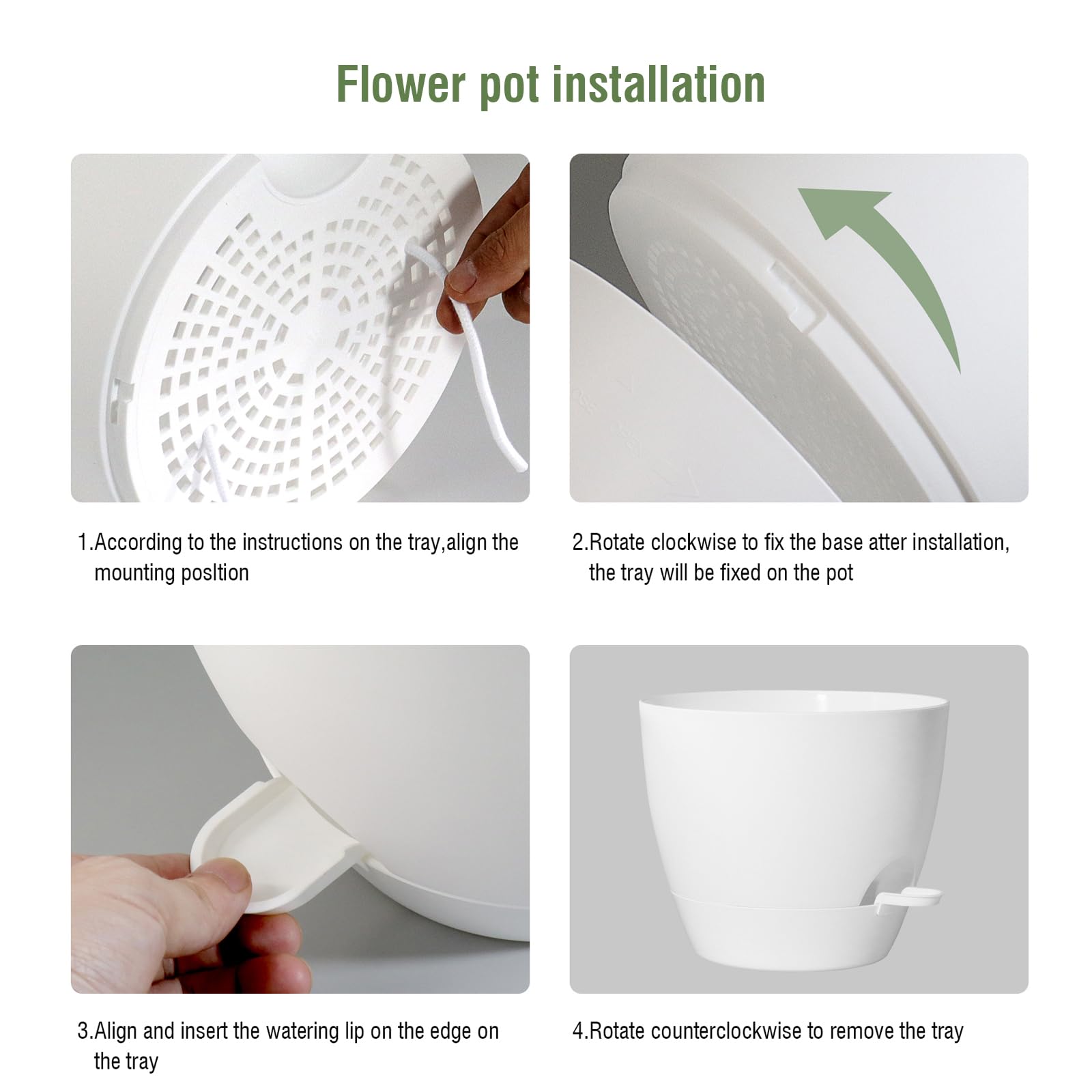 Flower pot installation

1.According to the instructions on the tray,align the mounting posltion

2.Rotate clockwise to fix the base atter installation, the tray will be fixed on the pot

3.Align and insert the watering lip on the edge on the tray

4.Rotate counterclockwise to remove the tray