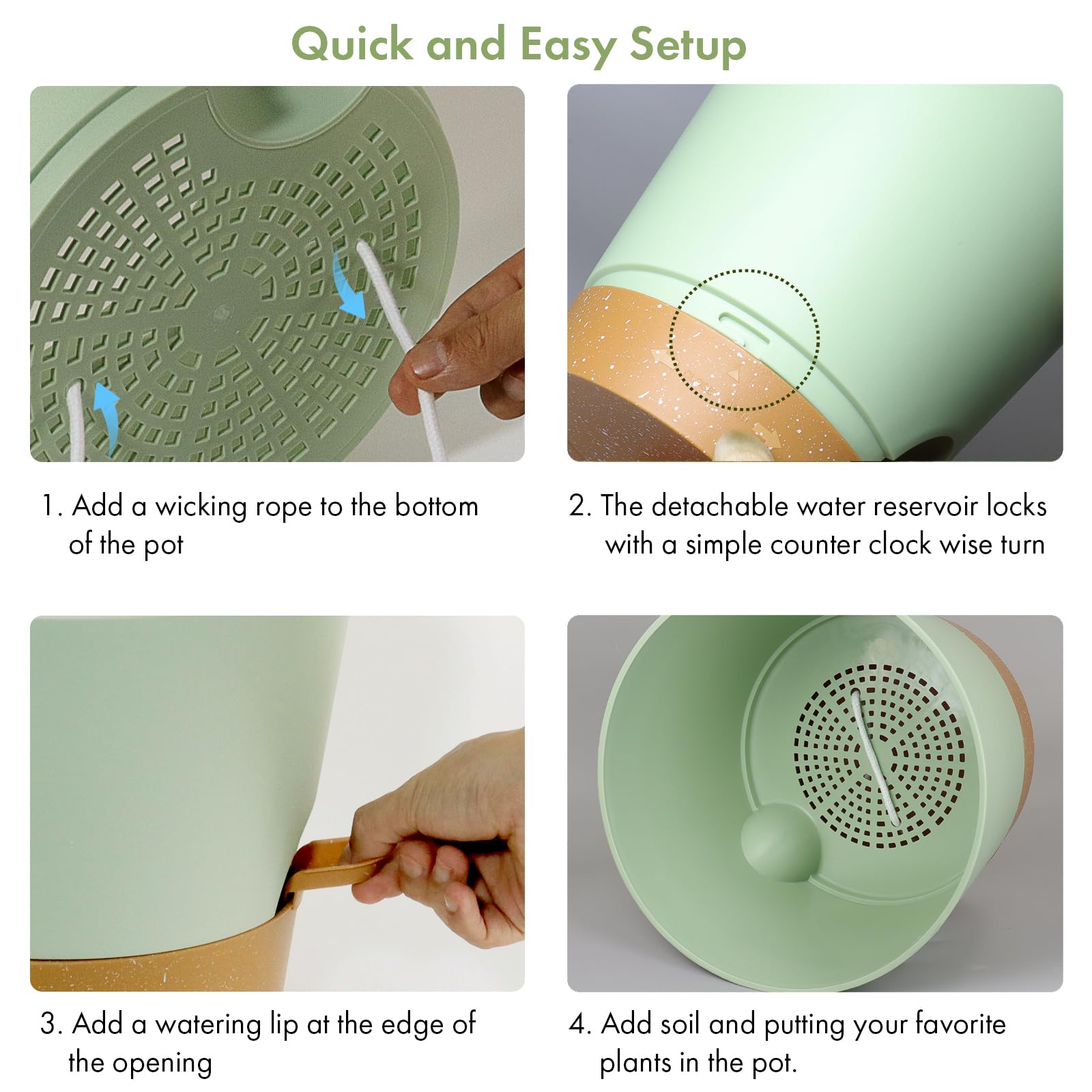 Quick and Easy Setup

1. Add a wicking rope to the bottom of the pot

2. The detachable water reservoir locks with a simple counter clock wise turn

3. Add a watering lip at the edge of the opening

4. Add soil and putting your favorite plants in the pot.