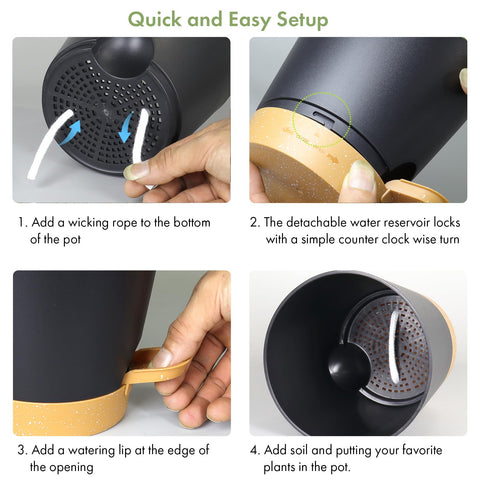 Quick and Easy Setup

1. Add a wicking rope to the bottom of the pot

2. The detachable water reservoir locks with a simple counter clock wise turn

3. Add a watering lip at the edge of the opening

4. Add soil and putting your favorite plants in the pot.