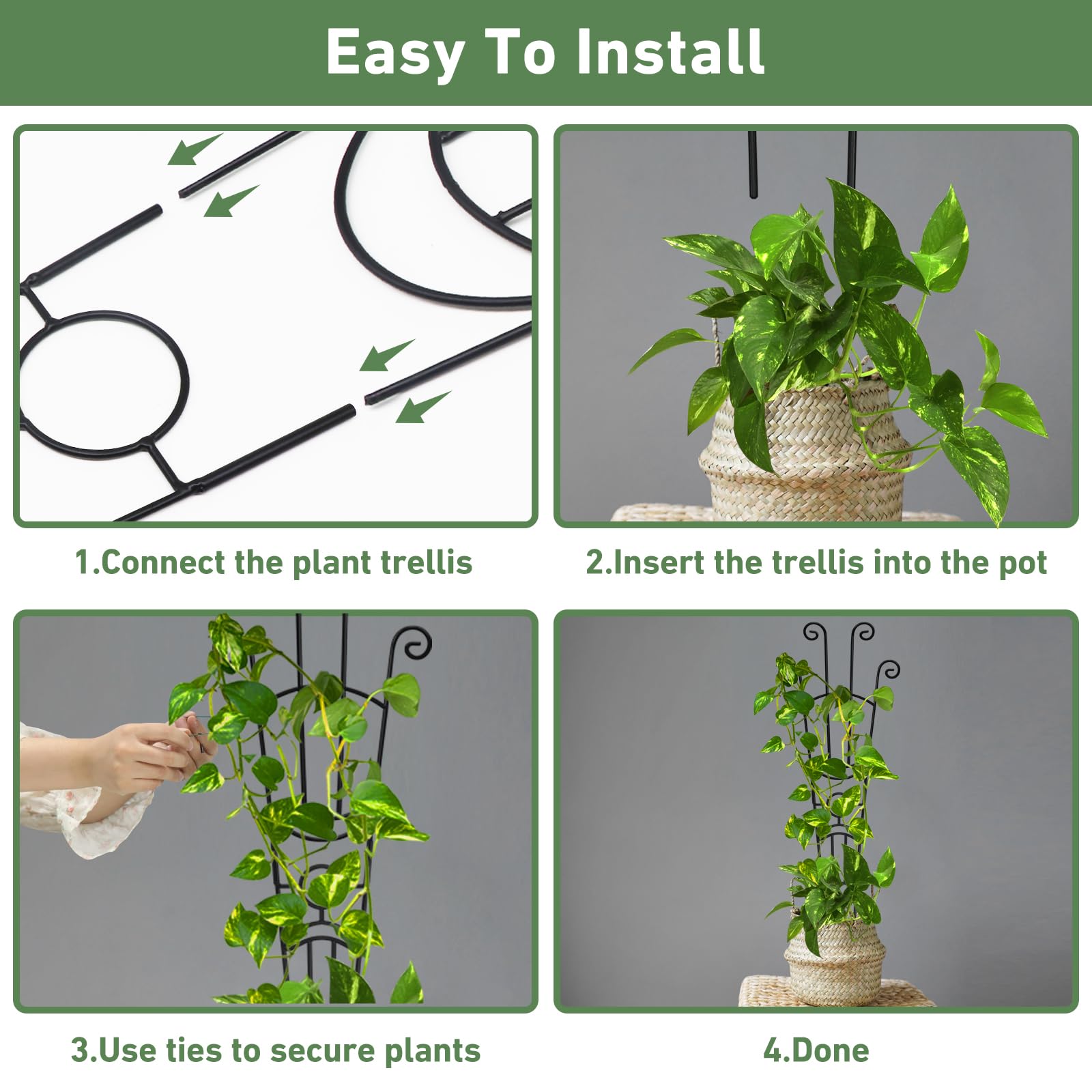 Easy To Install

1.Connect the plant trellis

2.Insert the trellis into the pot

3.Use ties to secure plants

4.Done