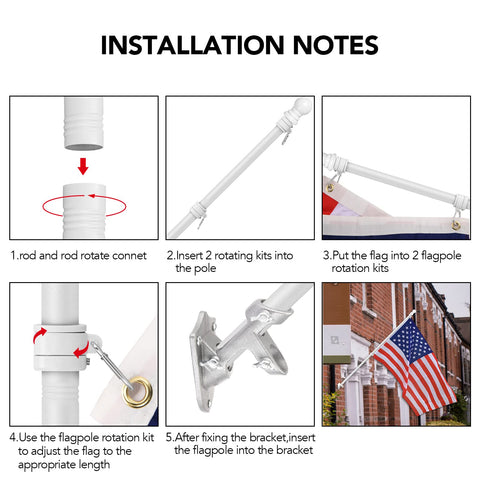 INSTALLATION NOTES

1.rod and rod rotate connet

2.Insert 2 rotating kits into the pole

3.Put the flag into 2 flagpole rotation kits

4.Use the flagpole rotation kit to adjust the flag to the appropriate length

5.After fixing the bracket,insert the flagpole into the bracket