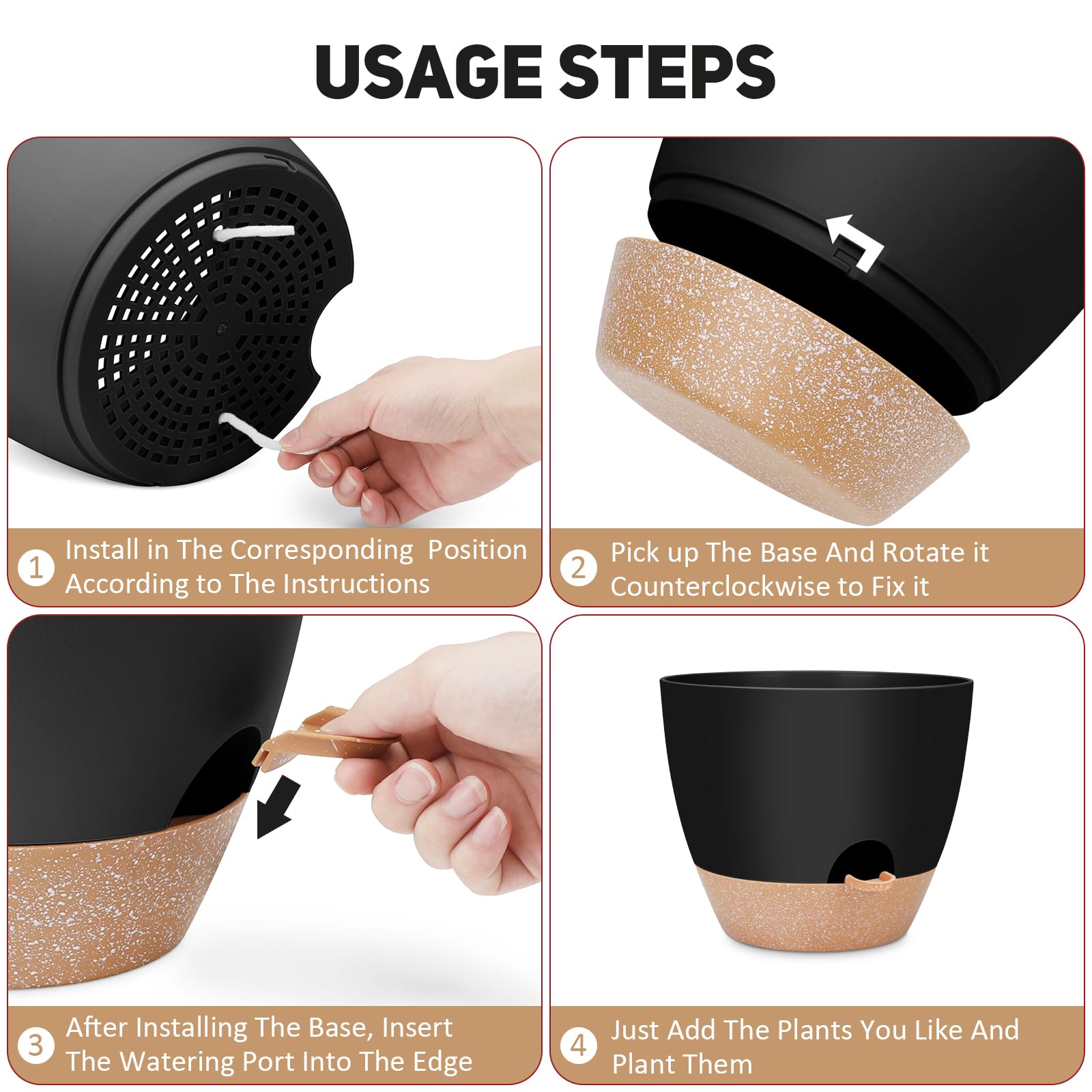 USAGE STEPS

1 Install in The Corresponding Position According to The Instructions

2 Pick up The Base And Rotate it Counterclockwise to Fix it

3 After Installing The Base, Insert The Watering Port Into The Edge

4 Just Add The Plants You Like And Plant Them