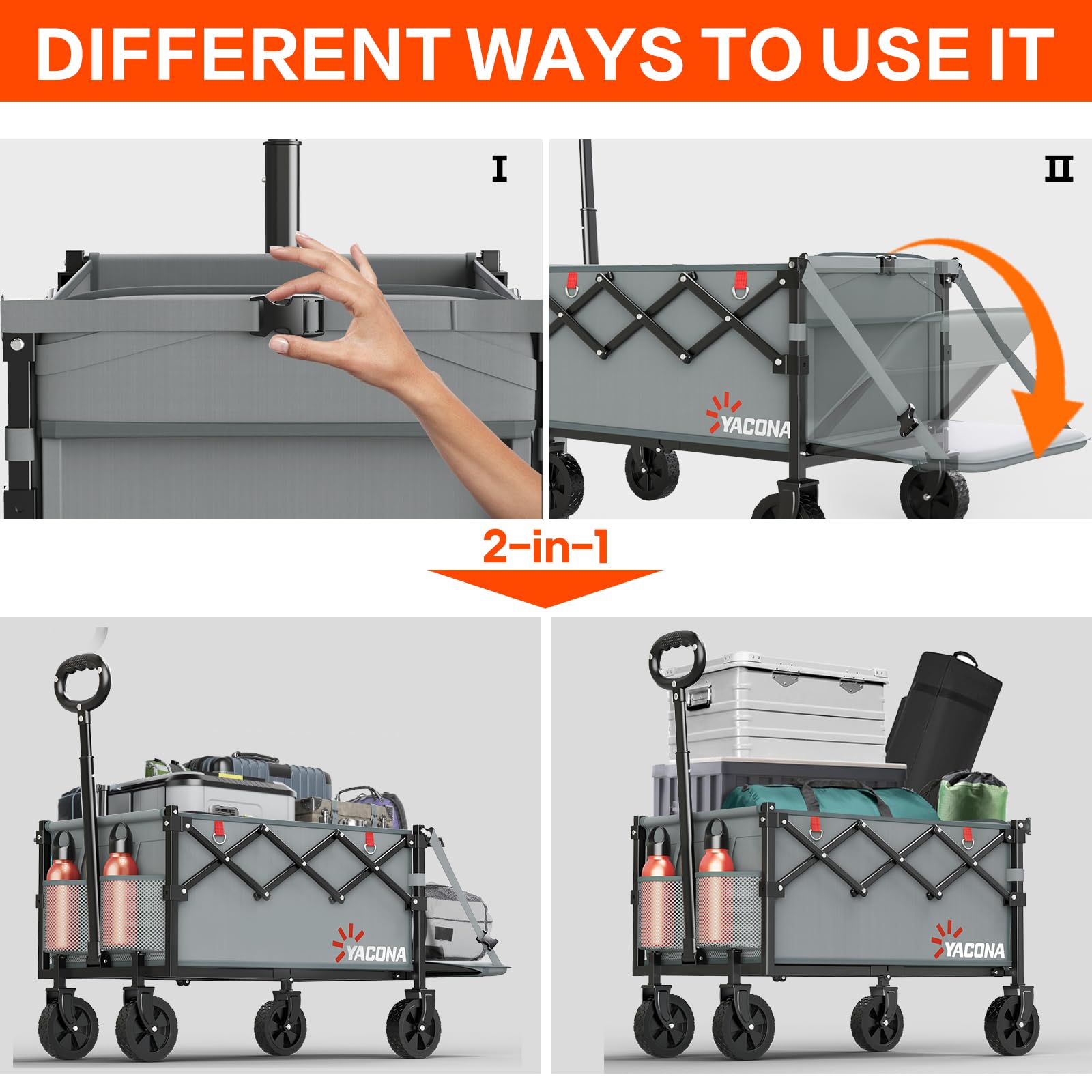 DIFFERENT WAYS TO USE IT

I

II

YACONA

2-in-1

YACONA

YACONA