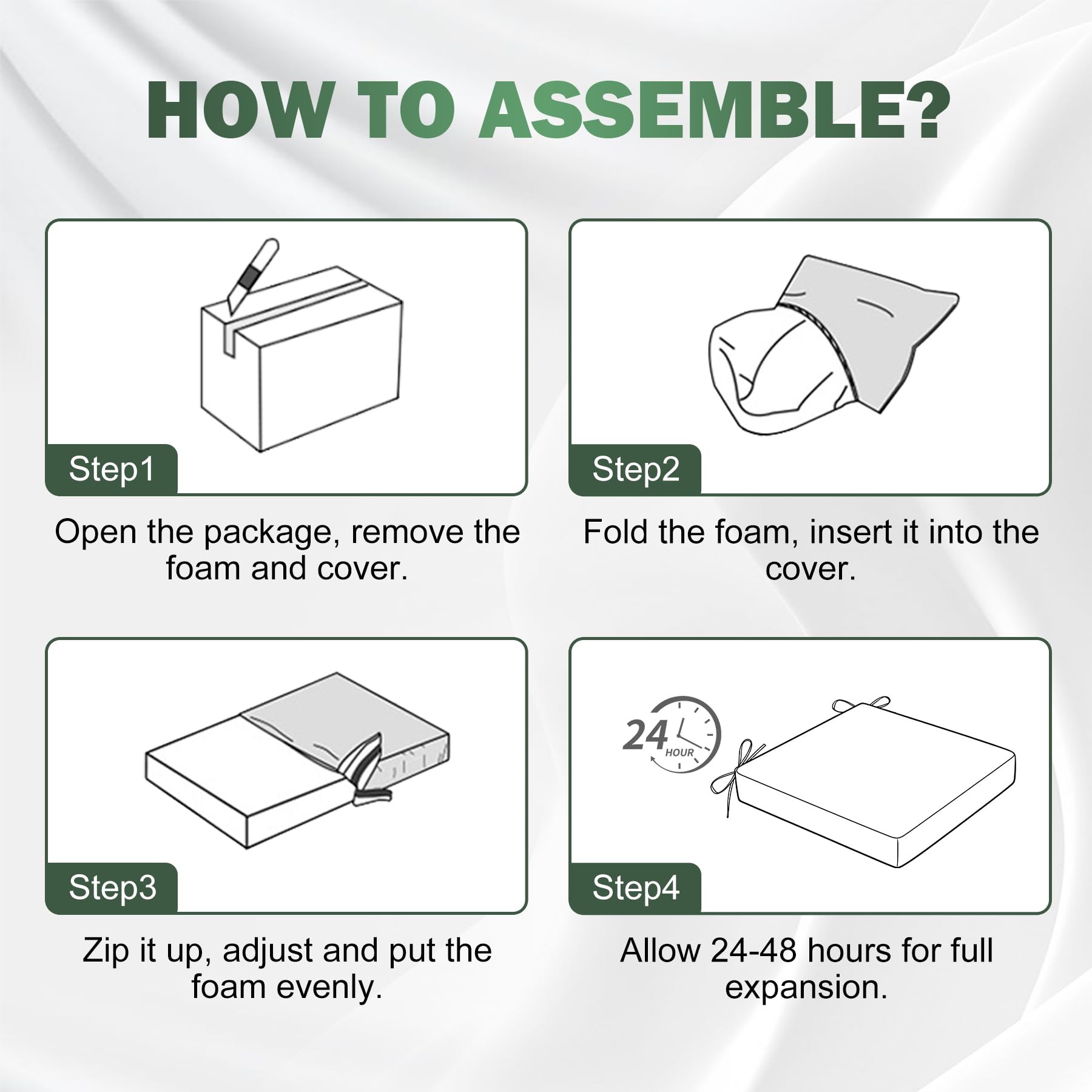 HOW TO ASSEMBLE?

Step1

Open the package, remove the foam and cover.

Step2

Fold the foam, insert it into the cover.

Step3

Zip it up, adjust and put the foam evenly.

24 HOUR

Step4

Allow 24-48 hours for full expansion.