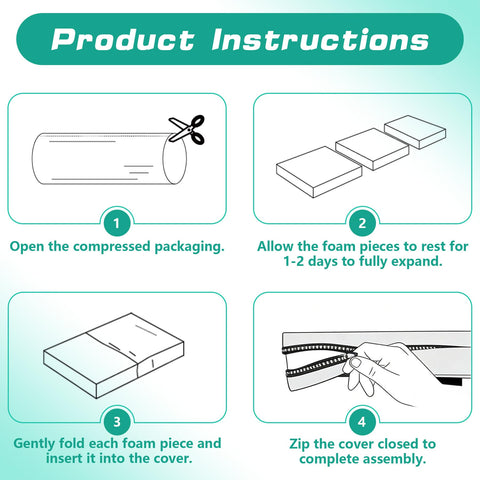 Product Instructions

1

Open the compressed packaging.

2

Allow the foam pieces to rest for 1-2 days to fully expand.

3

Gently fold each foam piece and insert it into the cover.

4

Zip the cover closed to complete assembly.