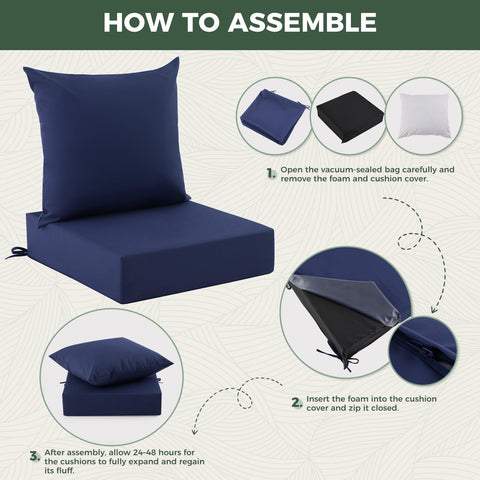 HOW TO ASSEMBLE

1. Open the vacuum-sealed bag carefully and remove the foam and cushion cover.

2. Insert the foam into the cushion cover and zip it closed.

3. After assembly, allow 24-48 hours for the cushions to fully expand and regain its fluff.